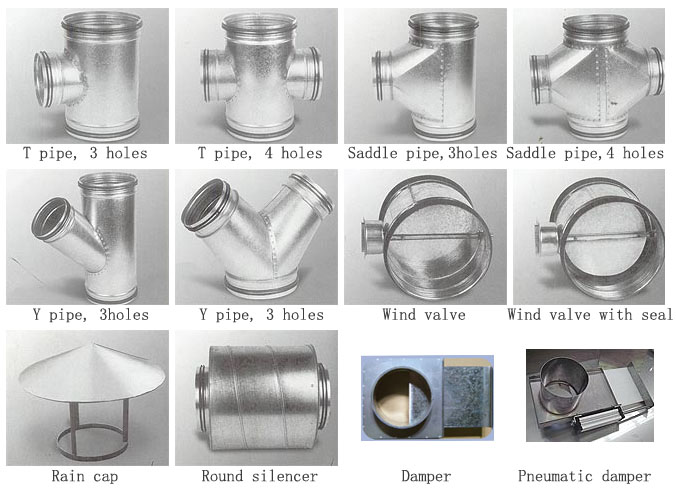 T pipe, 3 holes
T pipe, 4 holes
Saddle pipe,3holes
Saddle pipe,4 holes
Y pipe, 3holes
Y pipe, 3 holes
Wind valve
Wind valve with seal
Rain cap
Round silencer
Damper
Pneumatic damper